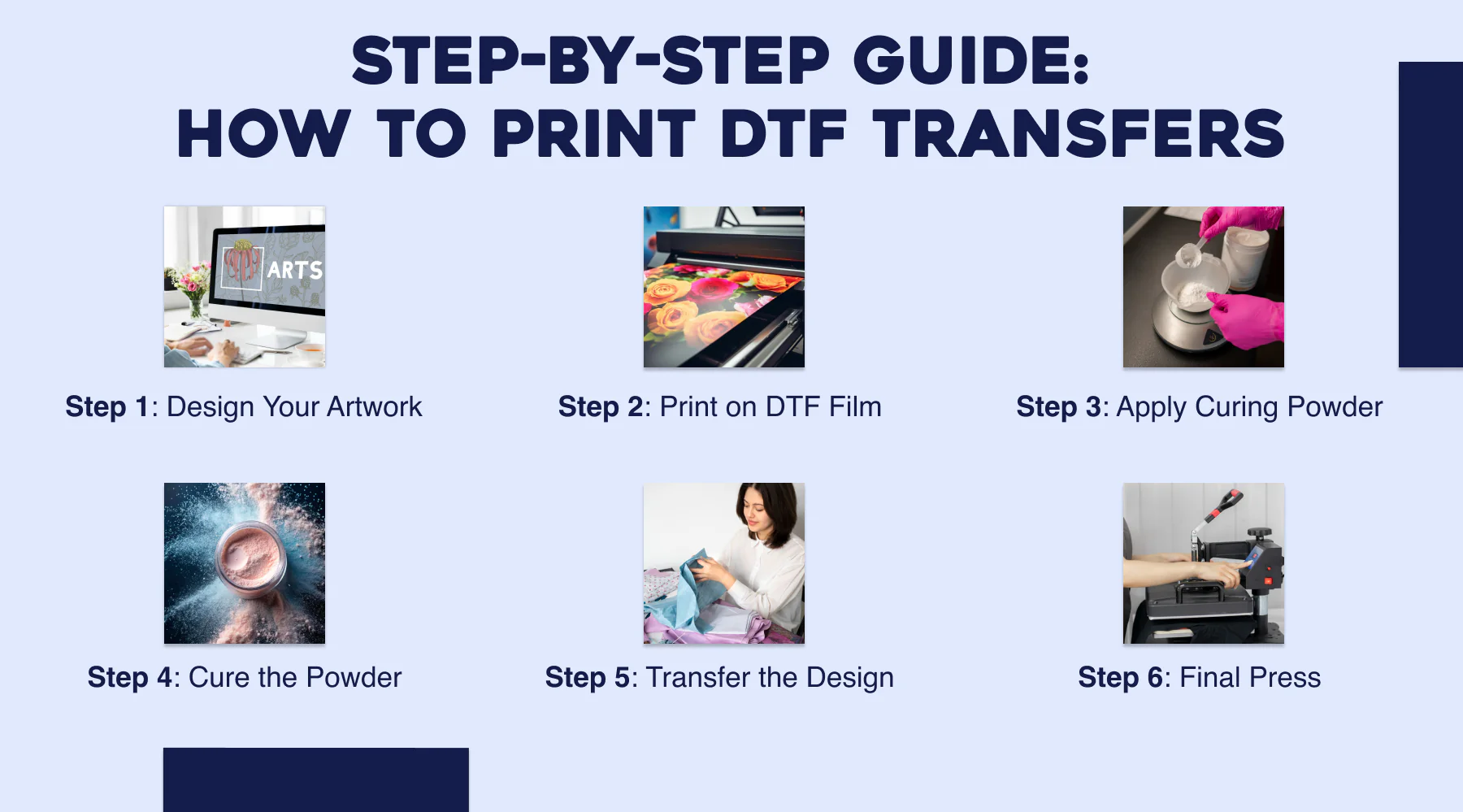 STEP-BY-STEP GUIDE:
HOW TO PRINT DTF TRANSFERS

ARTS

Step 1: Design Your Artwork

Step 2: Print on DTF Film

Step 3: Apply Curing Powder

Step 4: Cure the Powder

Step 5: Transfer the Design

Step 6: Final Press